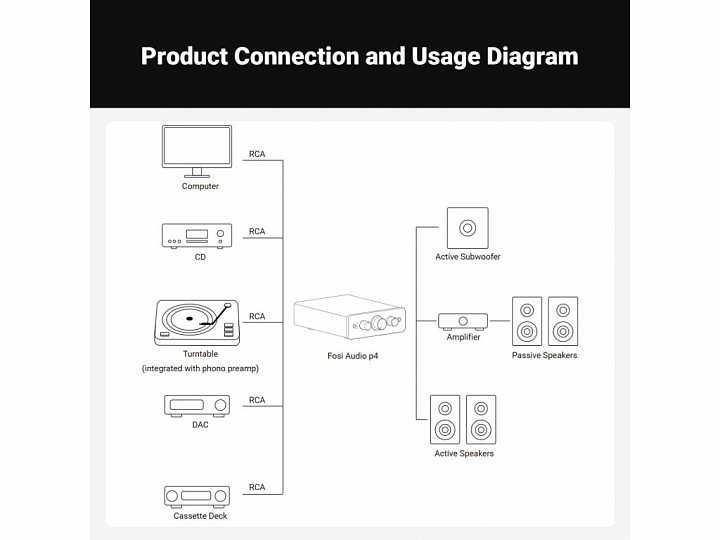 Product Connection and Usage Diagram

Computer
RCA

CD
RCA

Turntable
(integrated with phono preamp)
RCA

DAC
RCA

Cassette Deck
RCA

Fosi Audio p4

Active Subwoofer

Amplifier

Passive Speakers

Active Speakers