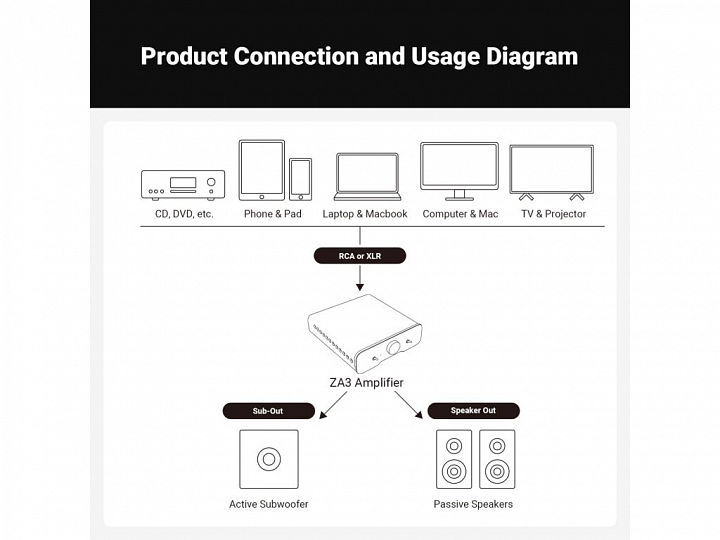 Product Connection and Usage Diagram

CD, DVD, etc.
Phone & Pad
Laptop & Macbook
Computer & Mac
TV & Projector

RCA or XLR

ZA3 Amplifier

Sub-Out
Speaker Out

Active Subwoofer
Passive Speakers