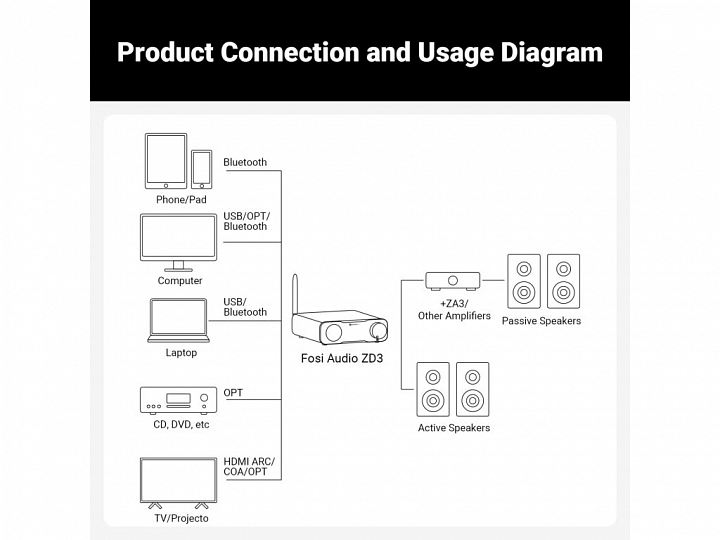 Product Connection and Usage Diagram

Phone/Pad

Bluetooth

Computer

USB/OPT/ Bluetooth

Laptop

USB/ Bluetooth

CD, DVD, etc

OPT

TV/Projecto

HDMI ARC/ COA/OPT

Fosi Audio ZD3

+ZA3/ Other Amplifiers

Passive Speakers

Active Speakers